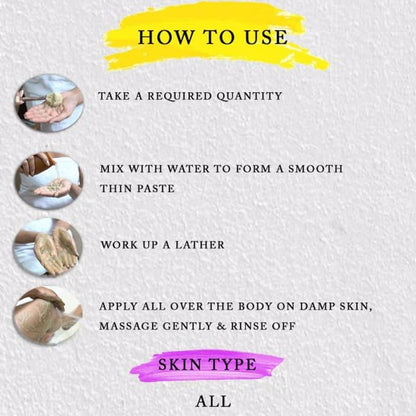 HOW TO USE

TAKE A REQUIRED QUANTITY

MIX WITH WATER TO FORM A SMOOTH THIN PASTE

WORK UP A LATHER

APPLY ALL OVER THE BODY ON DAMP SKIN, MASSAGE GENTLY & RINSE OFF

SKIN TYPE

ALL