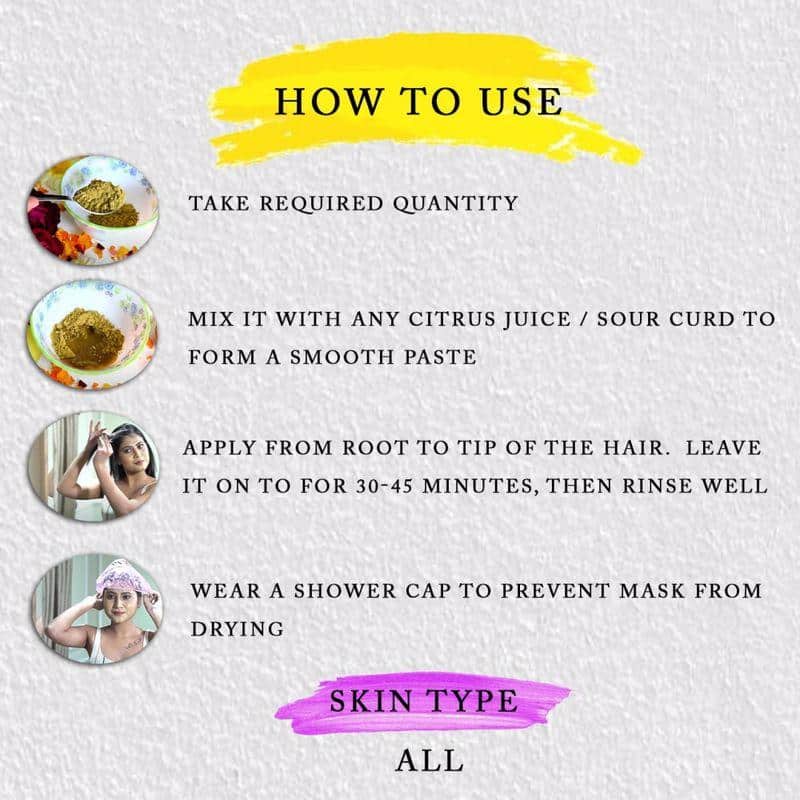 HOW TO USE

TAKE REQUIRED QUANTITY

MIX IT WITH ANY CITRUS JUICE / SOUR CURD TO FORM A SMOOTH PASTE

APPLY FROM ROOT TO TIP OF THE HAIR. LEAVE IT ON TO FOR 30-45 MINUTES, THEN RINSE WELL

WEAR A SHOWER CAP TO PREVENT MASK FROM DRYING

SKIN TYPE

ALL